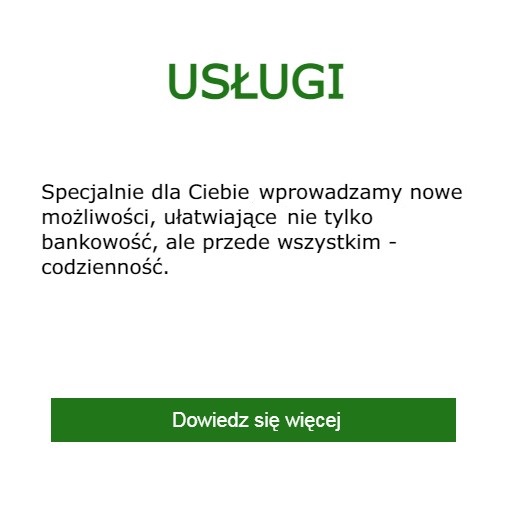 USŁUGI

Specjalnie dla Ciebie wprowadzamy nowe możliwości, ułatwiające nie tylko bankowość, ale przede wszystkim - codzienność.

Dowiedz się więcej